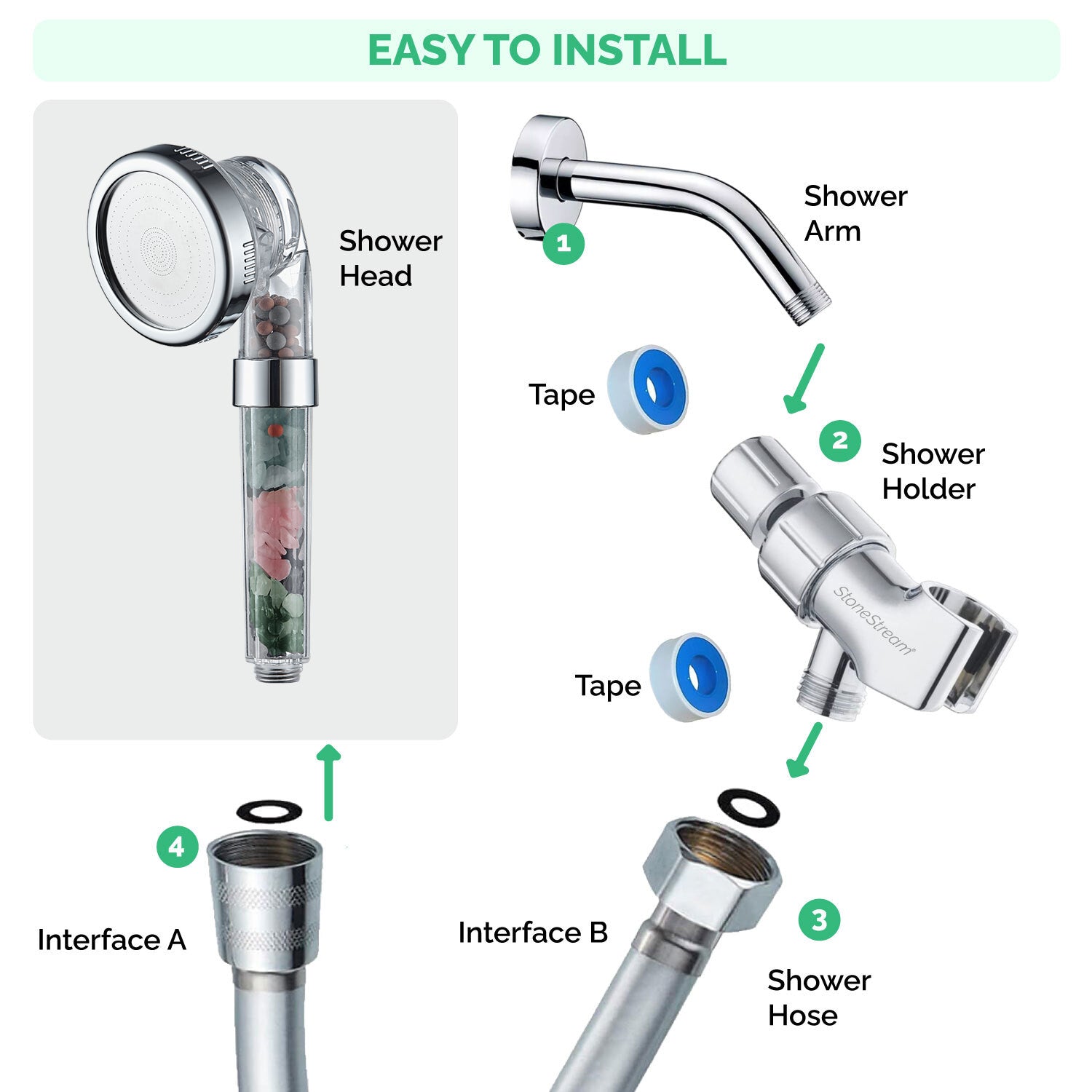 EASY TO INSTALL

Shower Head

1

Shower Arm

Tape

2

Shower Holder

StoneStream®

Tape

4

Interface A

Interface B

3

Shower Hose